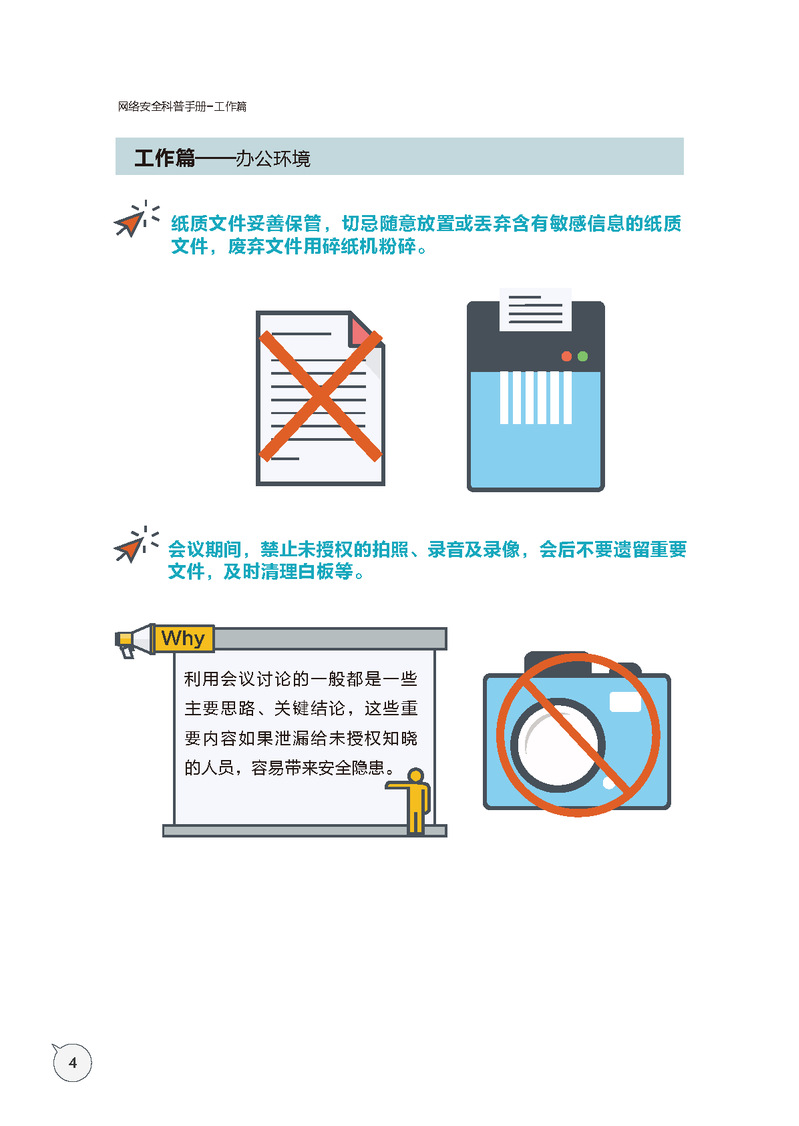 网络安全科普手册-工作篇

工作篇——办公环境

纸质文件妥善保管，切忌随意放置或丢弃含有敏感信息的纸质文件，废弃文件用碎纸机粉碎。

会议期间，禁止未授权的拍照、录音及录像，会后不要遗留重要文件，及时清理白板等。

Why

利用会议讨论的一般都是一些主要思路、关键结论，这些重要内容如果泄漏给未授权知晓的人员，容易带来安全隐患。

4